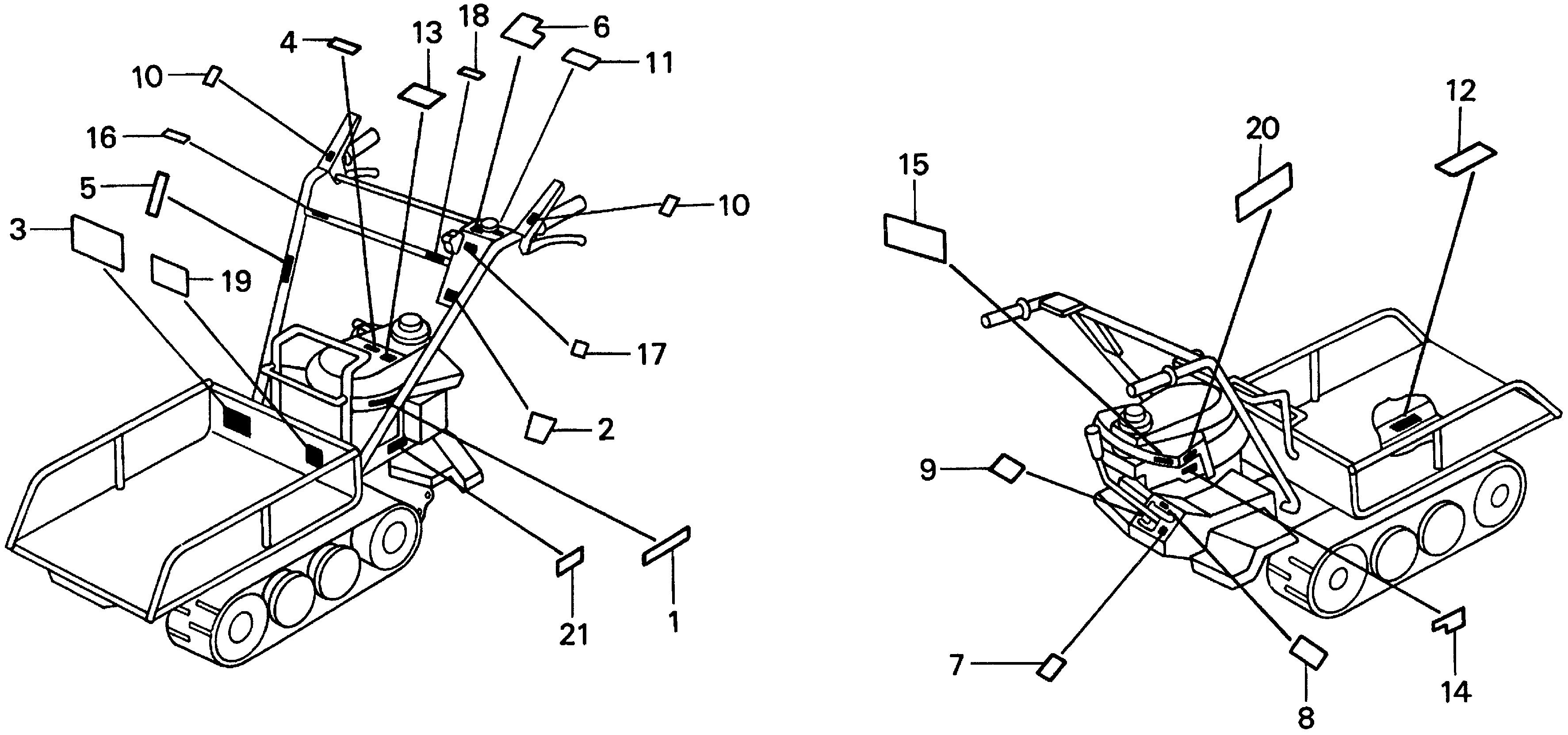 4
13
18
6
11
10
16
5
3
19
10
17
2
21
1
15
20
12
9
7
8
14